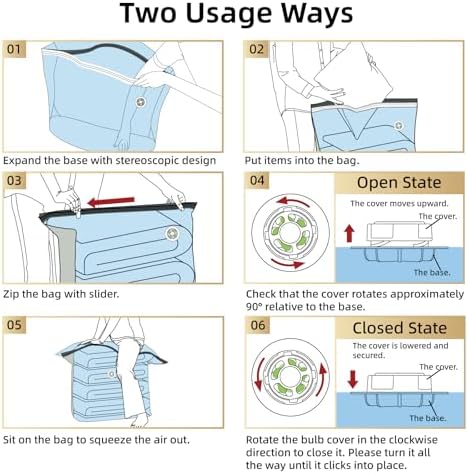 Two Usage Ways

01

Expand the base with stereoscopic design

02

Put items into the bag.

03

Zip the bag with slider.

04

Open State

The cover moves upward.

The cover.

The base.

Check that the cover rotates approximately 90° relative to the base.

05

Sit on the bag to squeeze the air out.

06

Closed State

The cover is lowered and secured.

The cover.

The base.

Rotate the bulb cover in the clockwise direction to close it. Please turn it all the way until it clicks into place.