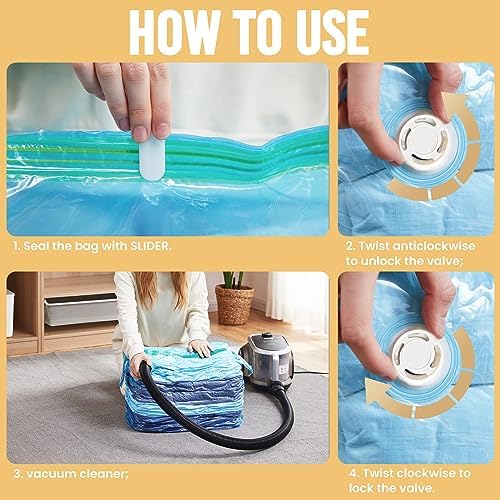 HOW TO USE

1. Seal the bag with SLIDER.

2. Twist anticlockwise to unlock the valve;

3. vacuum cleaner;

4. Twist clockwise to lock the valve.