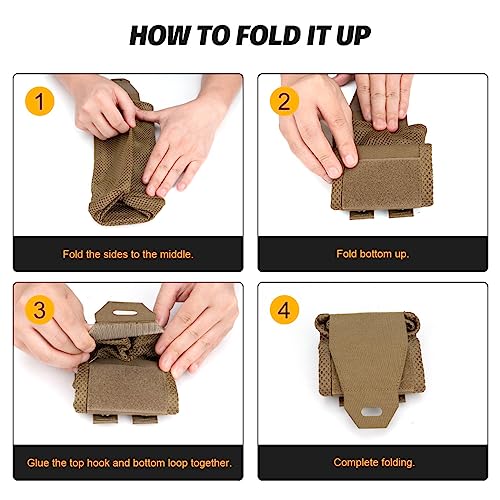 HOW TO FOLD IT UP

1

Fold the sides to the middle.

2

Fold bottom up.

3

Glue the top hook and bottom loop together.

4

Complete folding.