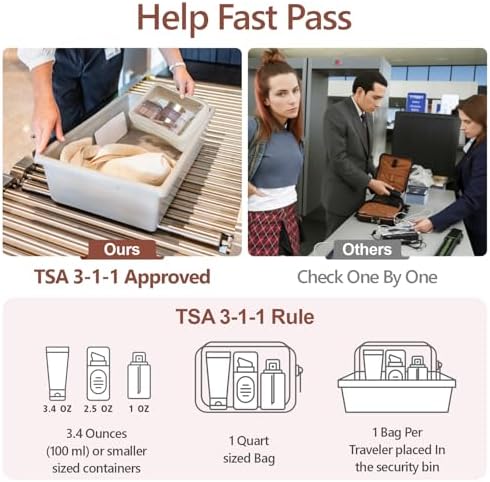 Help Fast Pass

Ours

TSA 3-1-1 Approved

Others

Check One By One

TSA 3-1-1 Rule

3.4 OZ 2.5 OZ 1 OZ

3.4 Ounces (100 ml) or smaller sized containers

1 Quart sized Bag

1 Bag Per Traveler placed In the security bin